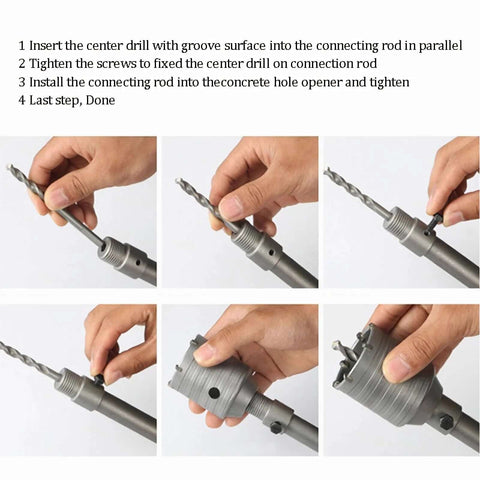 1 Insert the center drill with groove surface into the connecting rod in parallel
2 Tighten the screws to fixed the center drill on connection rod
3 Install the connecting rod into theconcrete hole opener and tighten
4 Last step, Done