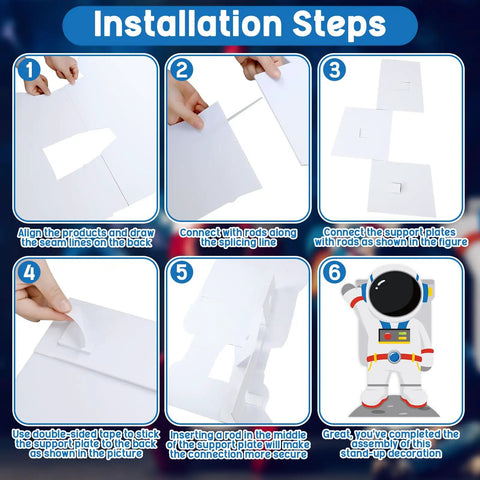 Installation Steps

1

Align the products and draw the seam lines on the back

2

Connect with rods along the splicing line

3

Connect the support plates with rods as shown in the figure

4

Use double-sided tape to stick the support plate to the back as shown in the picture

5

Inserting a rod in the middle of the support plate will make the connection more secure

6

Great, you've completed the assembly of this stand-up decoration