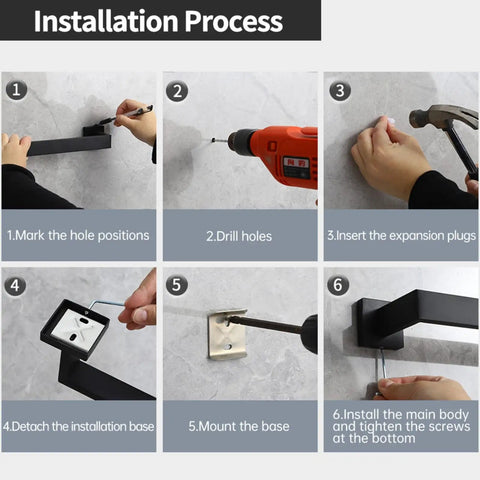 Installation Process

1

1.Mark the hole positions

2

2.Drill holes

3

3.Insert the expansion plugs

4

4.Detach the installation base

5

5.Mount the base

6

6.Install the main body and tighten the screws at the bottom