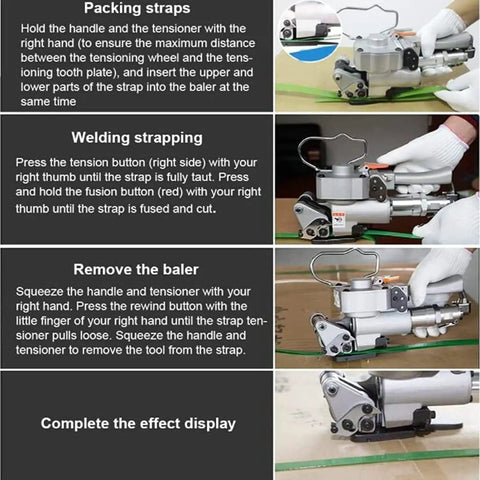 Packing straps

Hold the handle and the tensioner with the right hand (to ensure the maximum distance between the tensioning wheel and the tensioning tooth plate), and insert the upper and lower parts of the strap into the baler at the same time

Welding strapping

Press the tension button (right side) with your right thumb until the strap is fully taut. Press and hold the fusion button (red) with your right thumb until the strap is fused and cut.

Remove the baler

Squeeze the handle and tensioner with your right hand. Press the rewind button with the little finger of your right hand until the strap tensioner pulls loose. Squeeze the handle and tensioner to remove the tool from the strap.

Complete the effect display