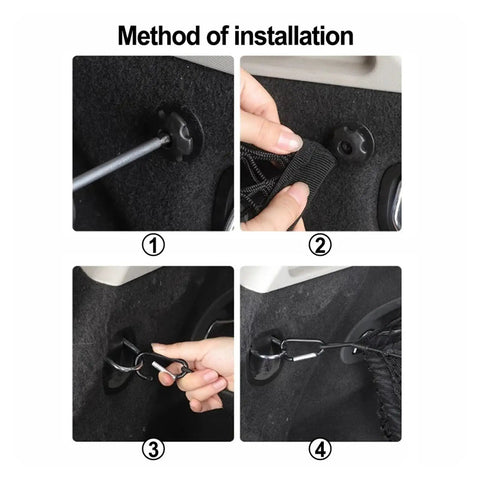 Method of installation

①

②

③

④