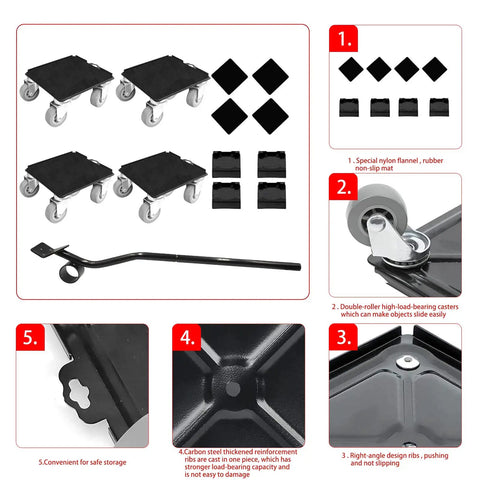 1.

1 . Special nylon flannel , rubber non-slip mat

2.

2 . Double-roller high-load-bearing casters which can make objects slide easily

5.

5.Convenient for safe storage

4.

4.Carbon steel thickened reinforcement ribs are cast in one piece, which has stronger load-bearing capacity and is not easy to damage

3.

3 . Right-angle design ribs , pushing and not slipping