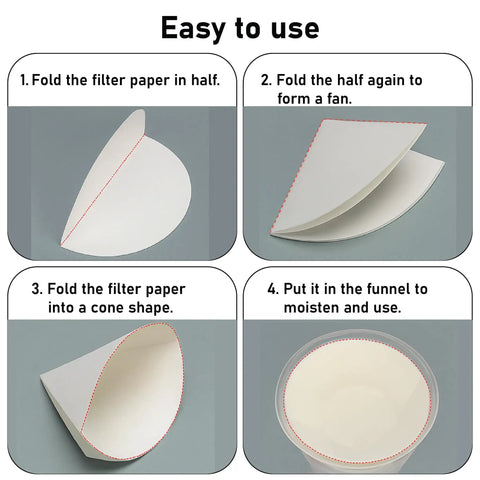 Easy to use

1. Fold the filter paper in half.

2. Fold the half again to form a fan.

3. Fold the filter paper into a cone shape.

4. Put it in the funnel to moisten and use.