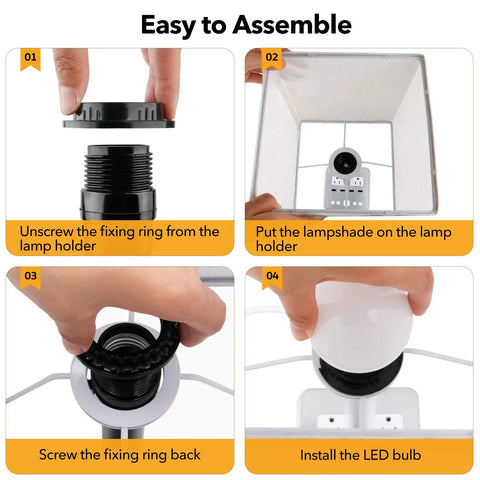 Easy to Assemble

01

Unscrew the fixing ring from the lamp holder

02

Put the lampshade on the lamp holder

03

Screw the fixing ring back

04

Install the LED bulb