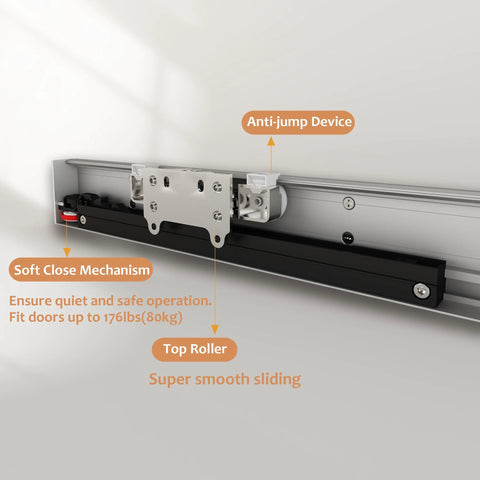 Anti-jump Device

Soft Close Mechanism

Ensure quiet and safe operation.
Fit doors up to 176lbs(80kg)

Top Roller

Super smooth sliding