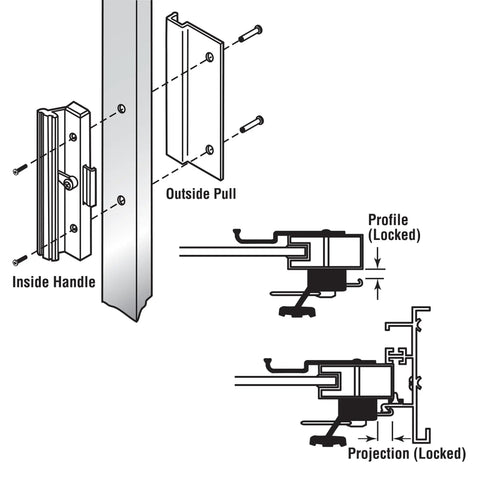 Outside Pull

Inside Handle

Profile
(Locked)

Projection (Locked)