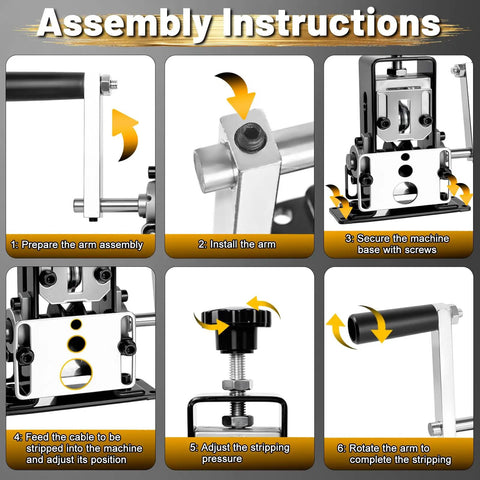 Assembly Instructions

1: Prepare the arm assembly

2: Install the arm

3: Secure the machine base with screws

4: Feed the cable to be stripped into the machine and adjust its position

5: Adjust the stripping pressure

6: Rotate the arm to complete the stripping