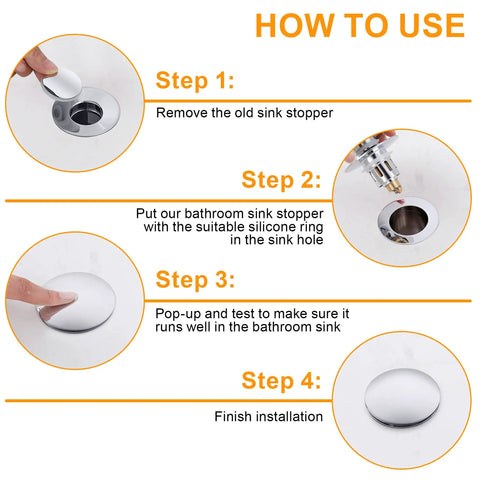 HOW TO USE

Step 1:

Remove the old sink stopper

Step 2:

Put our bathroom sink stopper with the suitable silicone ring in the sink hole

Step 3:

Pop-up and test to make sure it runs well in the bathroom sink

Step 4:

Finish installation