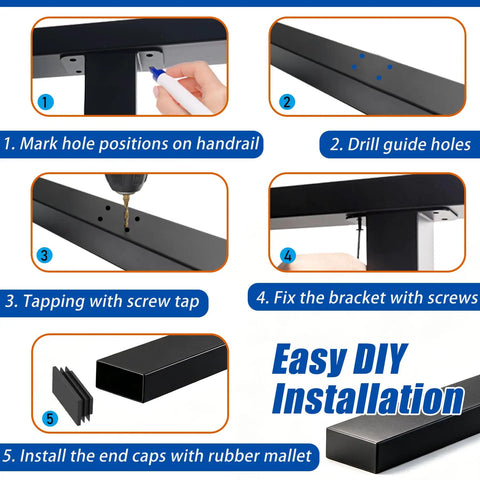 1

2

1. Mark hole positions on handrail

2. Drill guide holes

3

4

3. Tapping with screw tap

4. Fix the bracket with screws

5

Easy DIY Installation

5. Install the end caps with rubber mallet