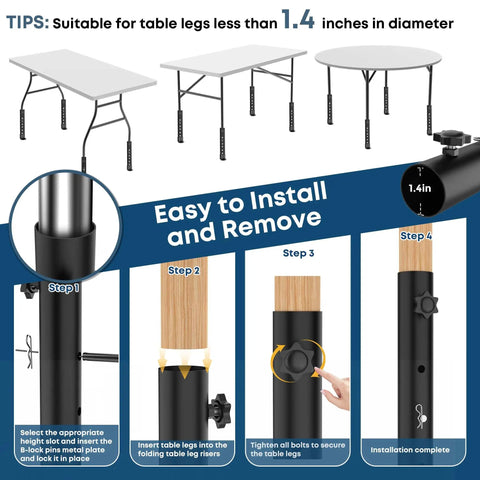 TIPS: Suitable for table legs less than 1.4 inches in diameter

1.4in

Easy to Install and Remove

Step 1

Select the appropriate height slot and insert the B-lock pins metal plate and lock it in place

Step 2

Insert table legs into the folding table leg risers

Step 3

Tighten all bolts to secure the table legs

Step 4

Installation complete