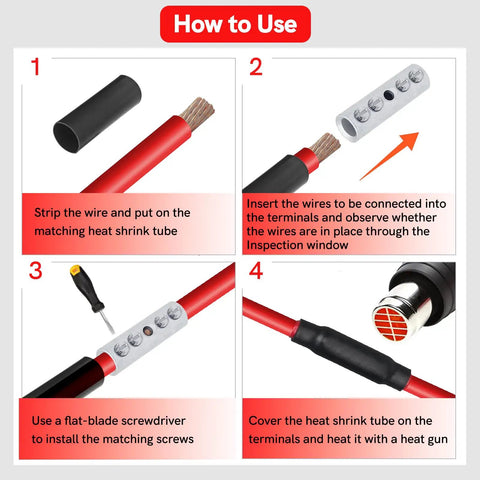 How to Use

1

Strip the wire and put on the matching heat shrink tube

2

Insert the wires to be connected into the terminals and observe whether the wires are in place through the Inspection window

3

Use a flat-blade screwdriver to install the matching screws

4

Cover the heat shrink tube on the terminals and heat it with a heat gun