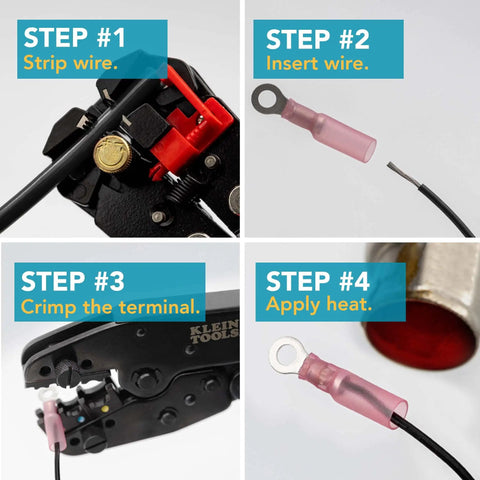 STEP #1
Strip wire.

STEP #2
Insert wire.

STEP #3
Crimp the terminal.

KLEIN TOOLS

STEP #4
Apply heat.