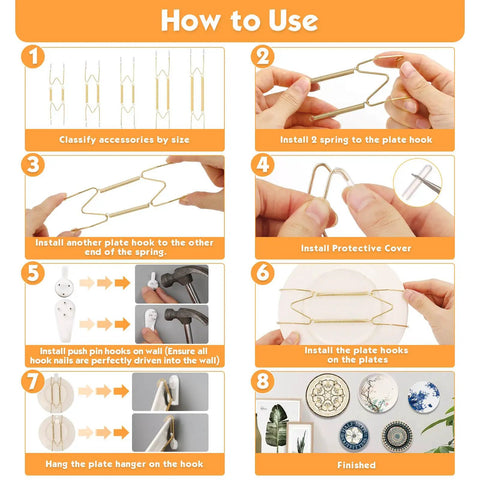 How to Use

1
Classify accessories by size

2
Install 2 spring to the plate hook

3
Install another plate hook to the other end of the spring.

4
Install Protective Cover

5
Install push pin hooks on wall (Ensure all hook nails are perfectly driven into the wall)

6
Install the plate hooks on the plates

7
Hang the plate hanger on the hook

8
Finished