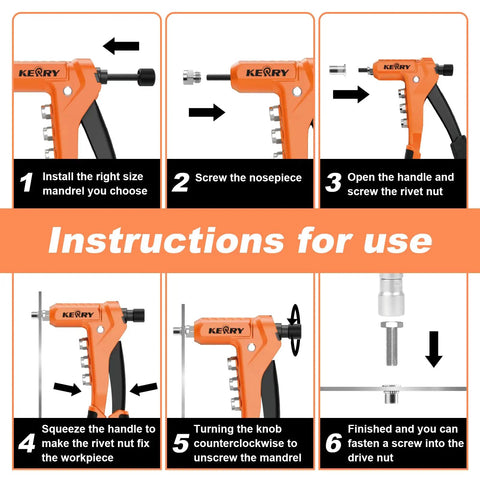 KERRY

1 Install the right size mandrel you choose

KERRY

2 Screw the nosepiece

KERRY

3 Open the handle and screw the rivet nut

Instructions for use

KERRY

4 Squeeze the handle to make the rivet nut fix the workpiece

KERRY

5 Turning the knob counterclockwise to unscrew the mandrel

6 Finished and you can fasten a screw into the drive nut