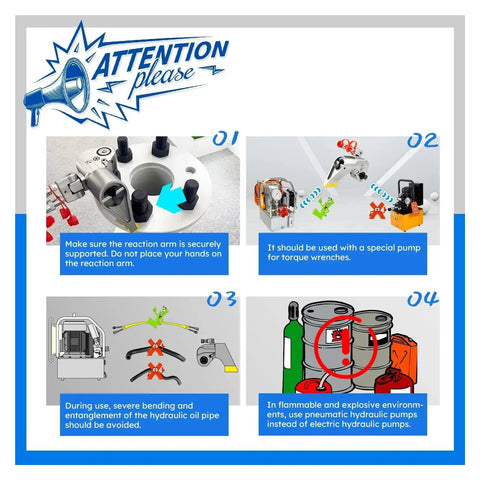 ATTENTION please

01

Make sure the reaction arm is securely supported. Do not place your hands on the reaction arm.

02

It should be used with a special pump for torque wrenches.

03

During use, severe bending and entanglement of the hydraulic oil pipe should be avoided.

04

In flammable and explosive environments, use pneumatic hydraulic pumps instead of electric hydraulic pumps.