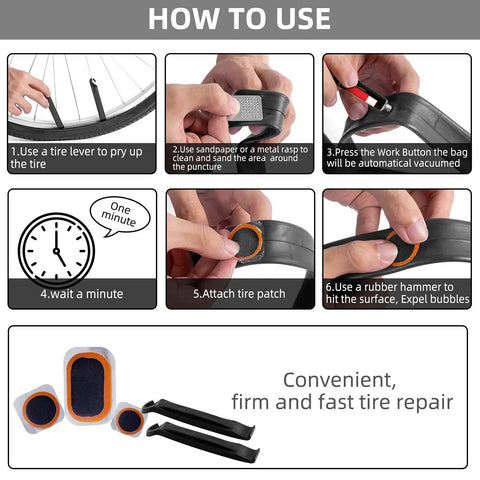 HOW TO USE

1.Use a tire lever to pry up the tire

2.Use sandpaper or a metal rasp to clean and sand the area around the puncture

3.Press the Work Button the bag will be automatical vacuumed

One minute

4.wait a minute

5.Attach tire patch

6.Use a rubber hammer to hit the surface, Expel bubbles

Convenient, firm and fast tire repair