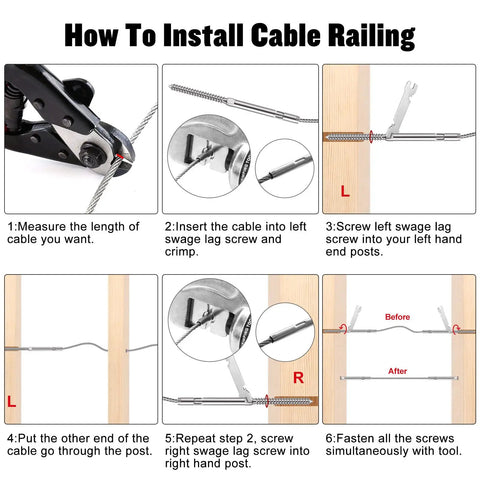 How To Install Cable Railing

L

1:Measure the length of cable you want.

2:Insert the cable into left swage lag screw and crimp.

3:Screw left swage lag screw into your left hand end posts.

L

R

Before

After

4:Put the other end of the cable go through the post.

5:Repeat step 2, screw right swage lag screw into right hand post.

6:Fasten all the screws simultaneously with tool.