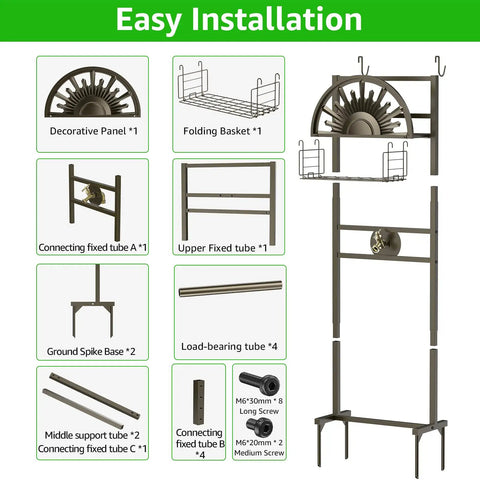 Easy Installation

Decorative Panel *1

Folding Basket *1

Connecting fixed tube A *1

Upper Fixed tube *1

Ground Spike Base *2

Load-bearing tube *4

Middle support tube *2
Connecting fixed tube C *1

Connecting fixed tube B *4

M6*30mm * 8
Long Screw

M6*20mm * 2
Medium Screw