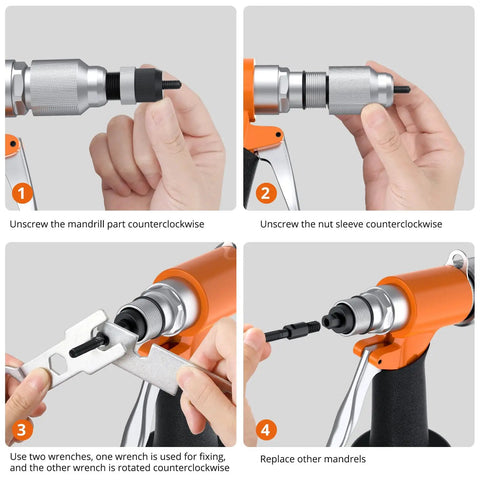 1

Unscrew the mandrill part counterclockwise

2

Unscrew the nut sleeve counterclockwise

3

Use two wrenches, one wrench is used for fixing, and the other wrench is rotated counterclockwise

4

Replace other mandrels