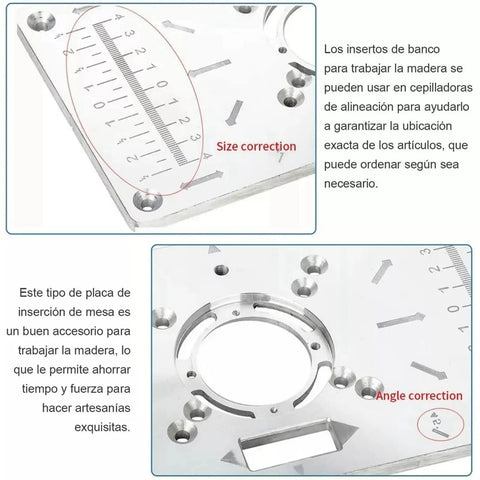 4
3
2
1
0
1
2
3
4

Size correction

Los insertos de banco para trabajar la madera se pueden usar en cepilladoras de alineación para ayudarlo a garantizar la ubicación exacta de los artículos, que puede ordenar según sea necesario.

Este tipo de placa de inserción de mesa es un buen accesorio para trabajar la madera, lo que le permite ahorrar tiempo y fuerza para hacer artesanías exquisitas.

3
2
1
0
1

Angle correction

45°