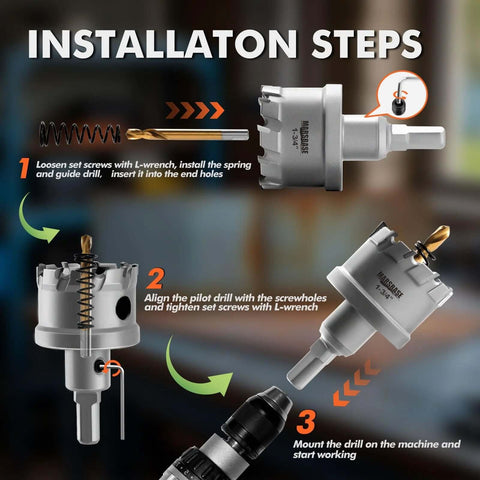 INSTALLATON STEPS

MARSBASE
1-3/4"

1 Loosen set screws with L-wrench, install the spring and guide drill, insert it into the end holes

2 Align the pilot drill with the screwholes and tighten set screws with L-wrench

MARSBASE
1-3/4"

3 Mount the drill on the machine and start working