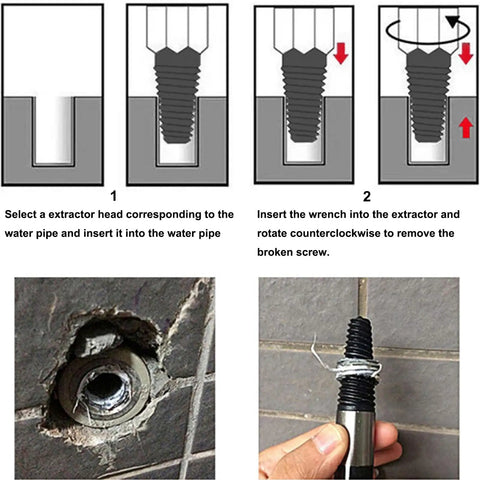 1

Select a extractor head corresponding to the water pipe and insert it into the water pipe

2

Insert the wrench into the extractor and rotate counterclockwise to remove the broken screw.