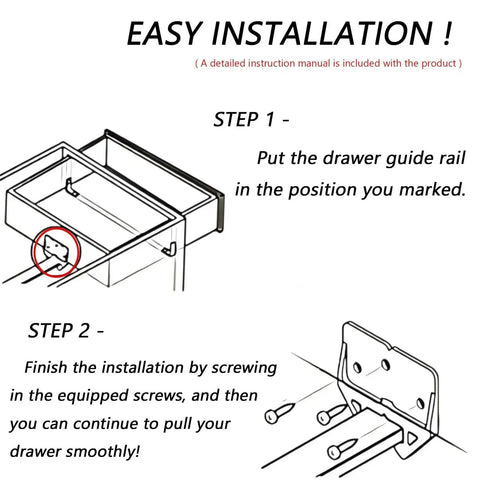 EASY INSTALLATION !

( A detailed instruction manual is included with the product )

STEP 1 -

Put the drawer guide rail in the position you marked.

STEP 2 -

Finish the installation by screwing in the equipped screws, and then you can continue to pull your drawer smoothly!