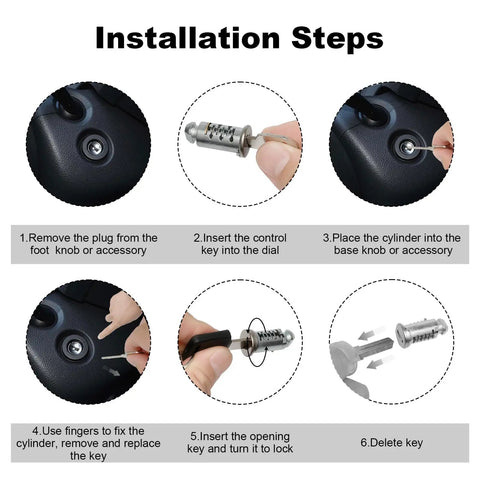 Installation Steps

1.Remove the plug from the foot knob or accessory

2.Insert the control key into the dial

3.Place the cylinder into the base knob or accessory

4.Use fingers to fix the cylinder, remove and replace the key

5.Insert the opening key and turn it to lock

6.Delete key