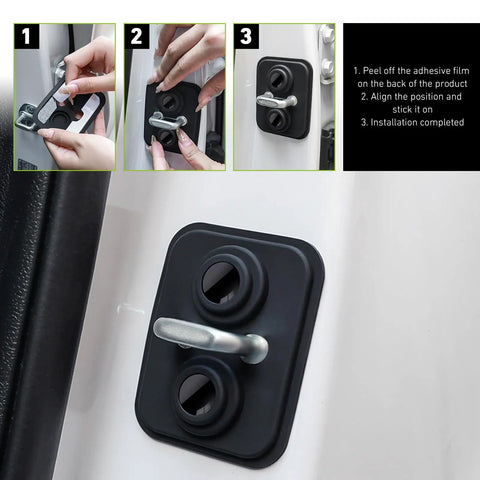 1

2

3

1. Peel off the adhesive film on the back of the product
2. Align the position and stick it on
3. Installation completed