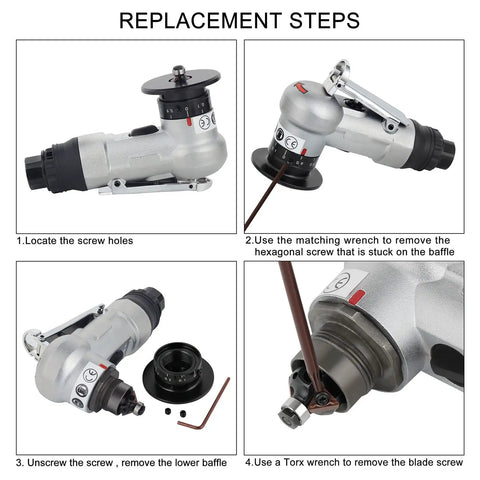 REPLACEMENT STEPS

1.Locate the screw holes

2.Use the matching wrench to remove the hexagonal screw that is stuck on the baffle

3. Unscrew the screw , remove the lower baffle

4.Use a Torx wrench to remove the blade screw