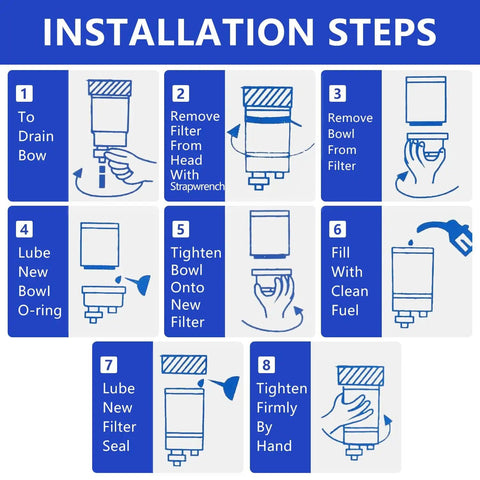 INSTALLATION STEPS

1
To Drain Bow

2
Remove Filter From Head With Strapwrench

3
Remove Bowl From Filter

4
Lube New Bowl O-ring

5
Tighten Bowl Onto New Filter

6
Fill With Clean Fuel

7
Lube New Filter Seal

8
Tighten Firmly By Hand