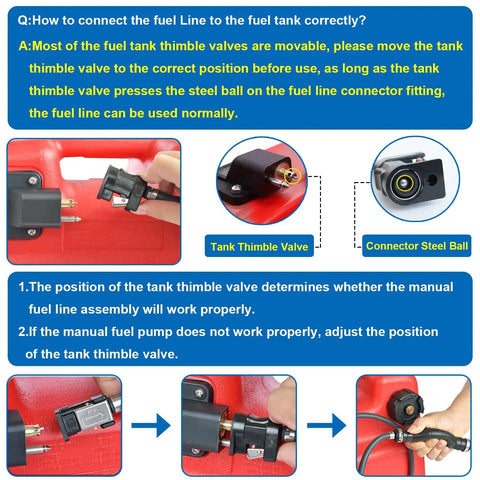 Q:How to connect the fuel Line to the fuel tank correctly?

A:Most of the fuel tank thimble valves are movable, please move the tank thimble valve to the correct position before use, as long as the tank thimble valve presses the steel ball on the fuel line connector fitting, the fuel line can be used normally.

Tank Thimble Valve

Connector Steel Ball

1.The position of the tank thimble valve determines whether the manual fuel line assembly will work properly.

2.If the manual fuel pump does not work properly, adjust the position of the tank thimble valve.