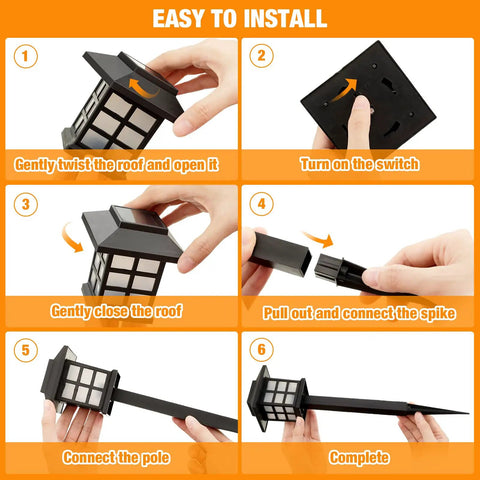 EASY TO INSTALL

1

Gently twist the roof and open it

2

Turn on the switch

3

Gently close the roof

4

Pull out and connect the spike

5

Connect the pole

6

Complete