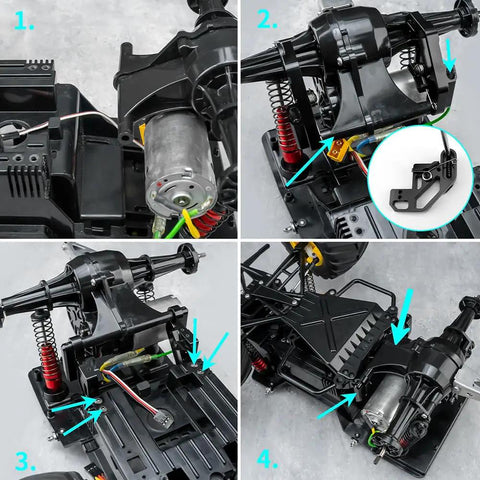 1.

2.

3.

4.