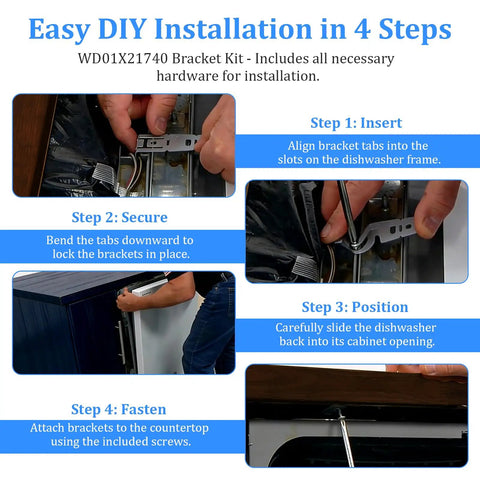 Easy DIY Installation in 4 Steps

WD01X21740 Bracket Kit - Includes all necessary hardware for installation.

Step 1: Insert

Align bracket tabs into the slots on the dishwasher frame.

Step 2: Secure

Bend the tabs downward to lock the brackets in place.

Step 3: Position

Carefully slide the dishwasher back into its cabinet opening.

Step 4: Fasten

Attach brackets to the countertop using the included screws.