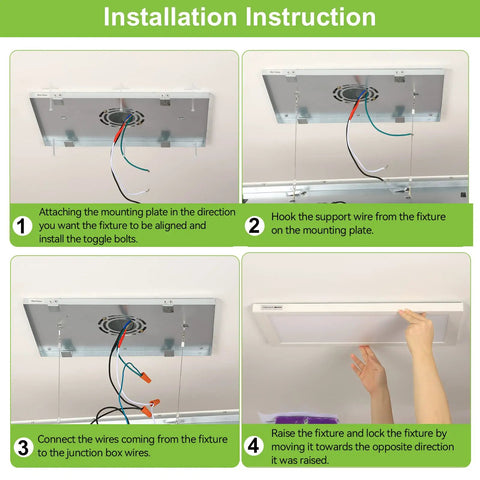 Installation Instruction

1 Attaching the mounting plate in the direction you want the fixture to be aligned and install the toggle bolts.

2 Hook the support wire from the fixture on the mounting plate.

3 Connect the wires coming from the fixture to the junction box wires.

4 Raise the fixture and lock the fixture by moving it towards the opposite direction it was raised.