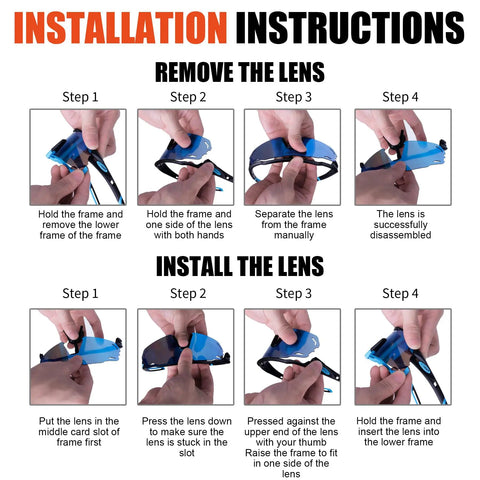 INSTALLATION INSTRUCTIONS

REMOVE THE LENS

Step 1

Hold the frame and remove the lower frame of the frame

Step 2

Hold the frame and one side of the lens with both hands

Step 3

Separate the lens from the frame manually

Step 4

The lens is successfully disassembled

INSTALL THE LENS

Step 1

Put the lens in the middle card slot of frame first

Step 2

Press the lens down to make sure the lens is stuck in the slot

Step 3

Pressed against the upper end of the lens with your thumb Raise the frame to fit in one side of the lens

Step 4

Hold the frame and insert the lens into the lower frame