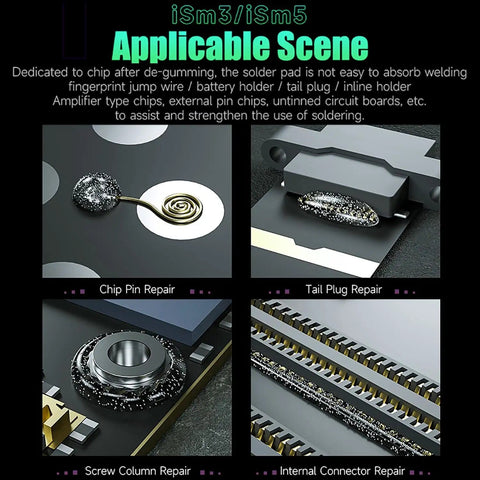 iSm3/iSm5
Applicable Scene

Dedicated to chip after de-gumming, the solder pad is not easy to absorb welding fingerprint jump wire / battery holder / tail plug / inline holder Amplifier type chips, external pin chips, untinned circuit boards, etc. to assist and strengthen the use of soldering.

Chip Pin Repair

Tail Plug Repair

Screw Column Repair

Internal Connector Repair