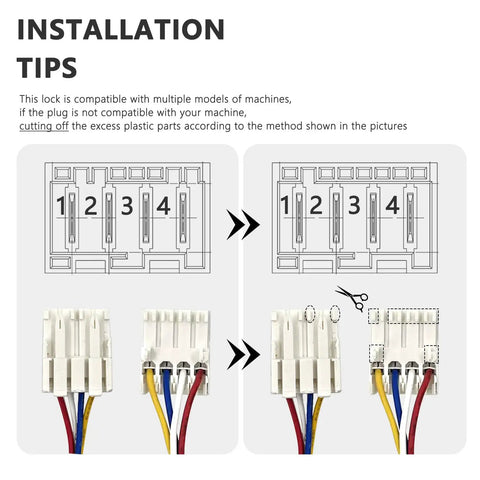 INSTALLATION TIPS

This lock is compatible with multiple models of machines, if the plug is not compatible with your machine, cutting off the excess plastic parts according to the method shown in the pictures

1 2 3 4

1 2 3 4