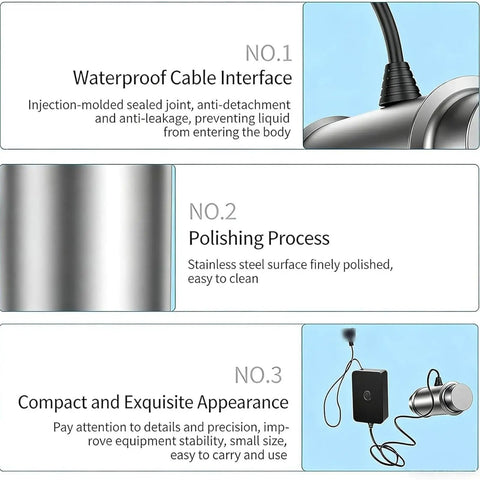 NO.1
Waterproof Cable Interface
Injection-molded sealed joint, anti-detachment and anti-leakage, preventing liquid from entering the body

NO.2
Polishing Process
Stainless steel surface finely polished, easy to clean

NO.3
Compact and Exquisite Appearance
Pay attention to details and precision, improve equipment stability, small size, easy to carry and use