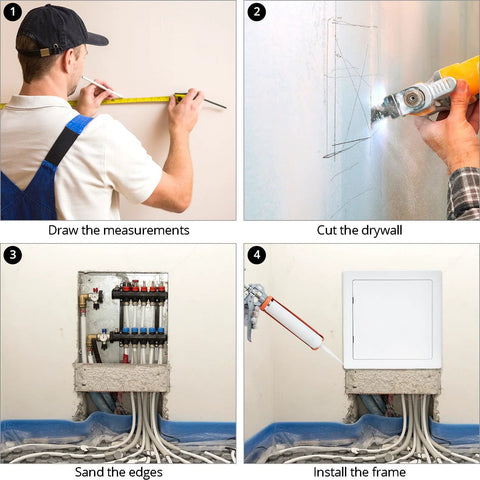 1
Draw the measurements

2
Cut the drywall

3
Sand the edges

4
Install the frame