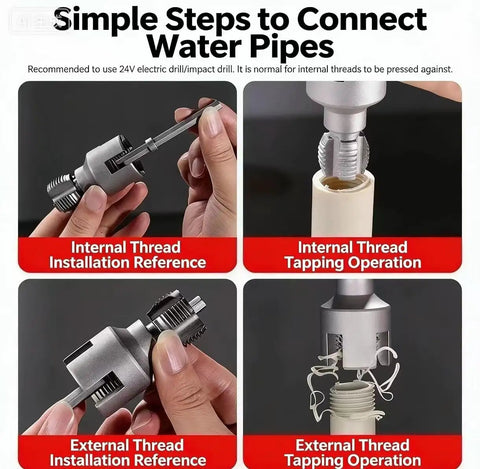 Simple Steps to Connect Water Pipes

Recommended to use 24V electric drill/impact drill. It is normal for internal threads to be pressed against.

Internal Thread Installation Reference

Internal Thread Tapping Operation

External Thread Installation Reference

External Thread Tapping Operation