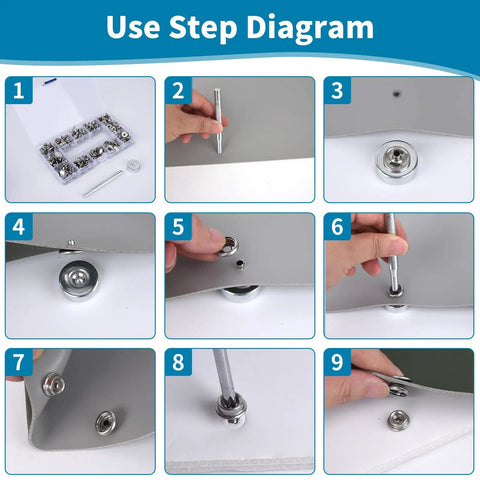 Use Step Diagram

1

2

3

4

5

6

7

8

9