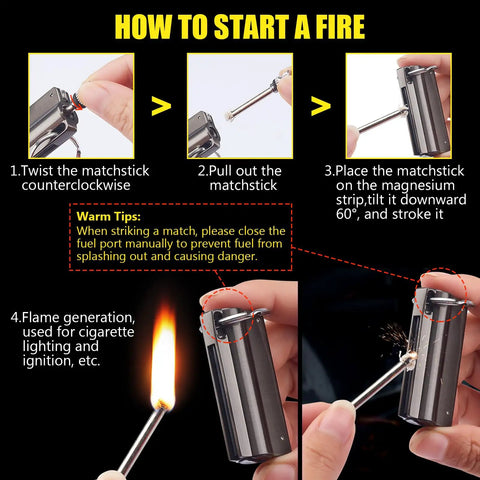 HOW TO START A FIRE

>

>

1.Twist the matchstick counterclockwise

2.Pull out the matchstick

3.Place the matchstick on the magnesium strip,tilt it downward 60°, and stroke it

Warm Tips:
When striking a match, please close the fuel port manually to prevent fuel from splashing out and causing danger.

4.Flame generation, used for cigarette lighting and ignition, etc.