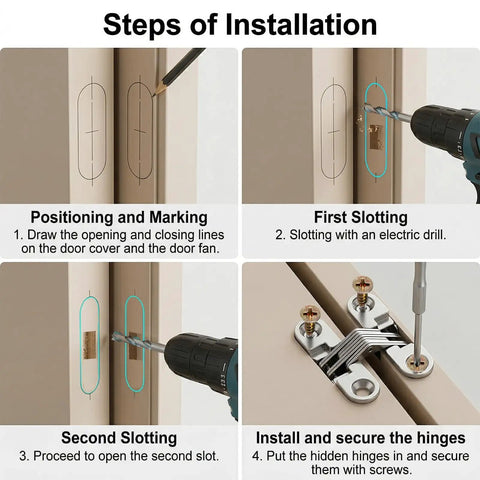 Steps of Installation

Positioning and Marking
1. Draw the opening and closing lines on the door cover and the door fan.

First Slotting
2. Slotting with an electric drill.

Second Slotting
3. Proceed to open the second slot.

Install and secure the hinges
4. Put the hidden hinges in and secure them with screws.