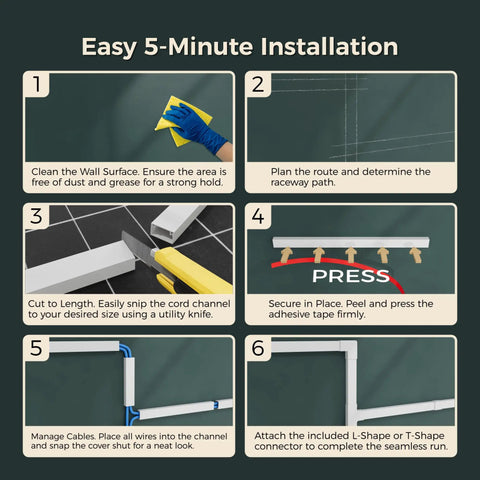 Easy 5-Minute Installation

1

Clean the Wall Surface. Ensure the area is free of dust and grease for a strong hold.

2

Plan the route and determine the raceway path.

3

Cut to Length. Easily snip the cord channel to your desired size using a utility knife.

4

PRESS

Secure in Place. Peel and press the adhesive tape firmly.

5

Manage Cables. Place all wires into the channel and snap the cover shut for a neat look.

6

Attach the included L-Shape or T-Shape connector to complete the seamless run.