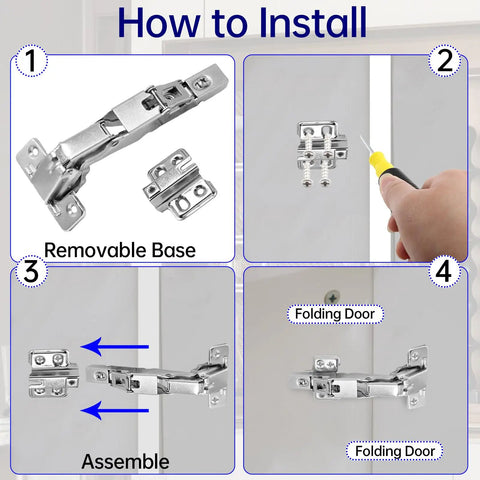 How to Install

1

Removable Base

2

3

Assemble

4

Folding Door

Folding Door