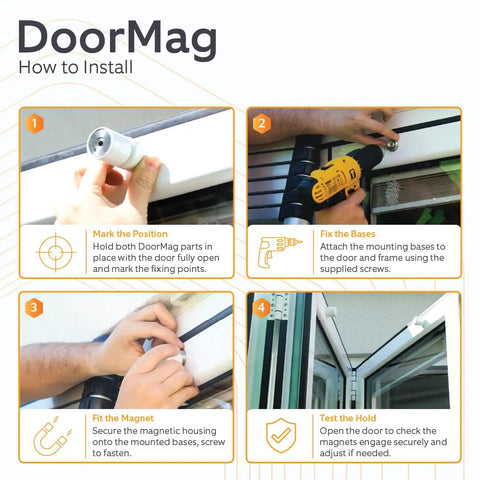 DoorMag
How to Install

1

Mark the Position
Hold both DoorMag parts in place with the door fully open and mark the fixing points.

2

Fix the Bases
Attach the mounting bases to the door and frame using the supplied screws.

3

Fit the Magnet
Secure the magnetic housing onto the mounted bases, screw to fasten.

4

Test the Hold
Open the door to check the magnets engage securely and adjust if needed.