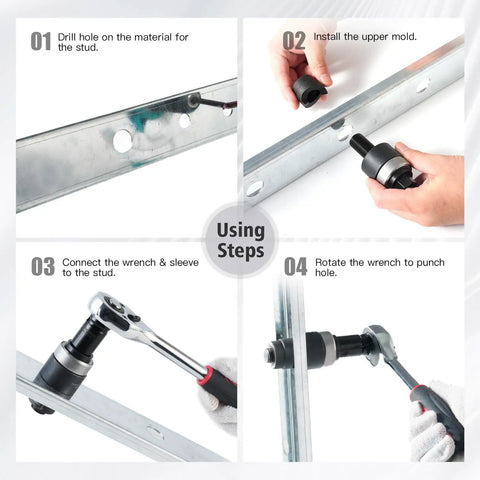 01 Drill hole on the material for the stud.

02 Install the upper mold.

Using Steps

03 Connect the wrench & sleeve to the stud.

04 Rotate the wrench to punch hole.