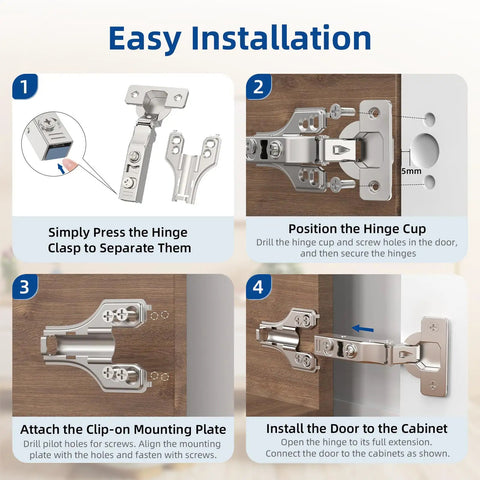 Easy Installation

1

Simply Press the Hinge Clasp to Separate Them

2

5mm

Position the Hinge Cup

Drill the hinge cup and screw holes in the door, and then secure the hinges

3

Attach the Clip-on Mounting Plate

Drill pilot holes for screws. Align the mounting plate with the holes and fasten with screws.

4

Install the Door to the Cabinet

Open the hinge to its full extension. Connect the door to the cabinets as shown.